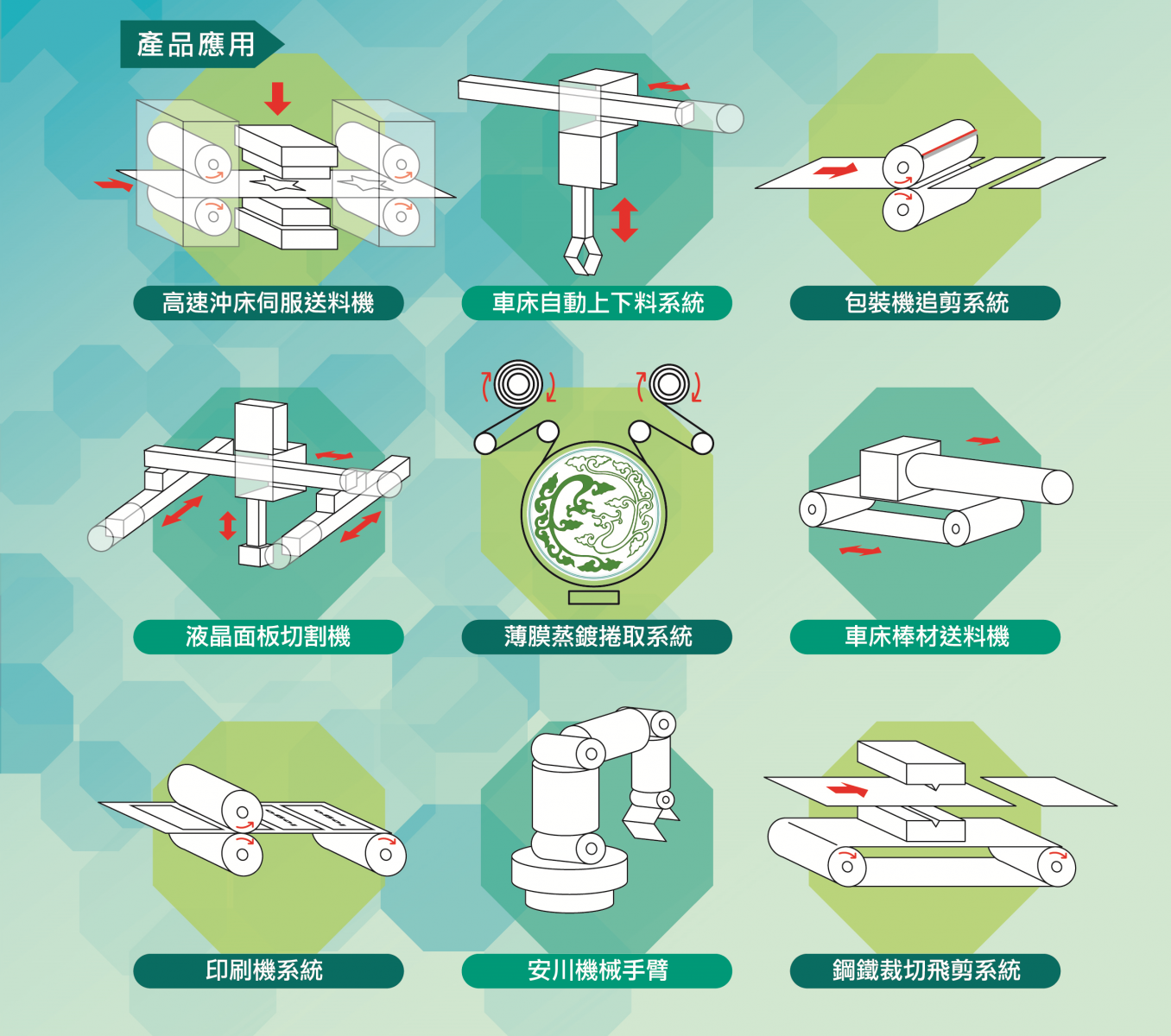 產品應用

高速沖床伺服送料機

車床自動上下料系統

包裝機追剪系統

液晶面板切割機

薄膜蒸鍍捲取系統

車床棒材送料機

印刷機系統

安川機械手臂

鋼鐵裁切飛剪系統